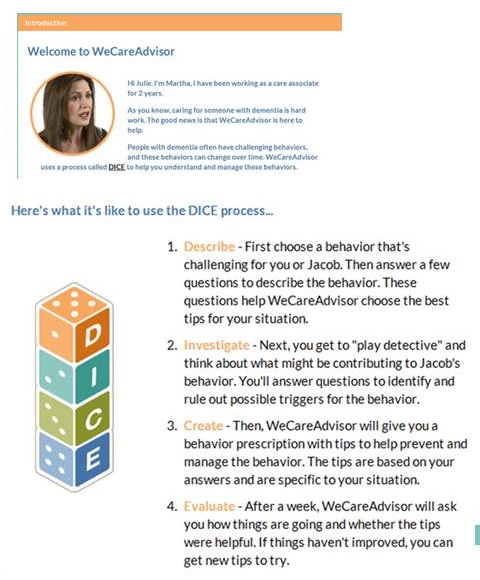 Introduction

Welcome to WeCareAdvisor

Hi Julie, I'm Martha, I have been working as a care associate for 2 years.

As you know, caring for someone with dementia is hard work. The good news is that WeCareAdvisor is here to help.

People with dementia often have challenging behaviors, and these behaviors can change over time. WeCareAdvisor uses a process called DICE to help you understand and manage these behaviors.

Here's what it's like to use the DICE process...

D
I
C
E

1. Describe - First choose a behavior that's challenging for you or Jacob. Then answer a few questions to describe the behavior. These questions help WeCareAdvisor choose the best tips for your situation.

2. Investigate - Next, you get to "play detective" and think about what might be contributing to Jacob's behavior. You'll answer questions to identify and rule out possible triggers for the behavior.

3. Create - Then, WeCareAdvisor will give you a behavior prescription with tips to help prevent and manage the behavior. The tips are based on your answers and are specific to your situation.

4. Evaluate - After a week, WeCareAdvisor will ask you how things are going and whether the tips were helpful. If things haven't improved, you can get new tips to try.